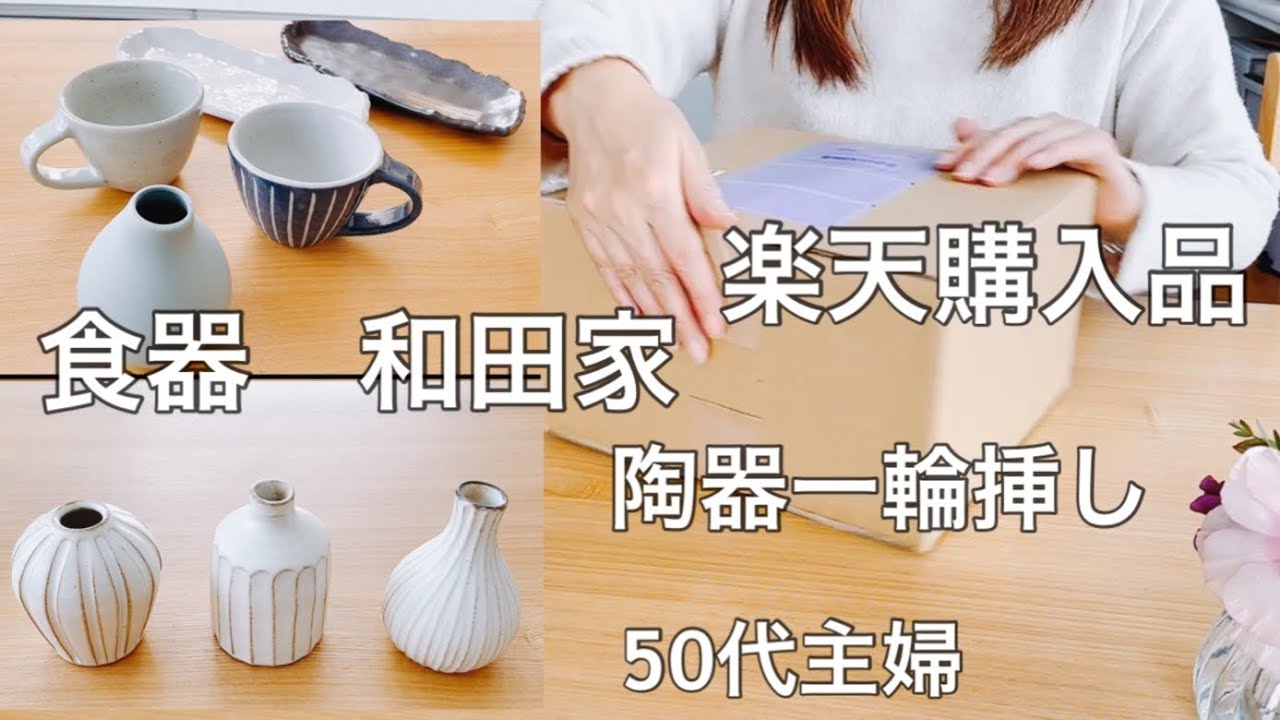 楽天購入品

食器　和田家

陶器一輪挿し

50代主婦